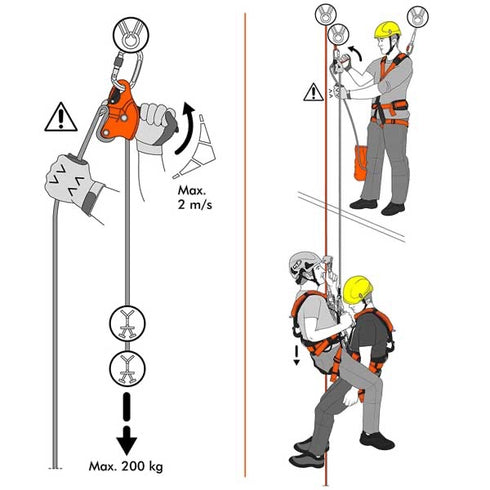 Max.
2 m/s

Max. 200 kg